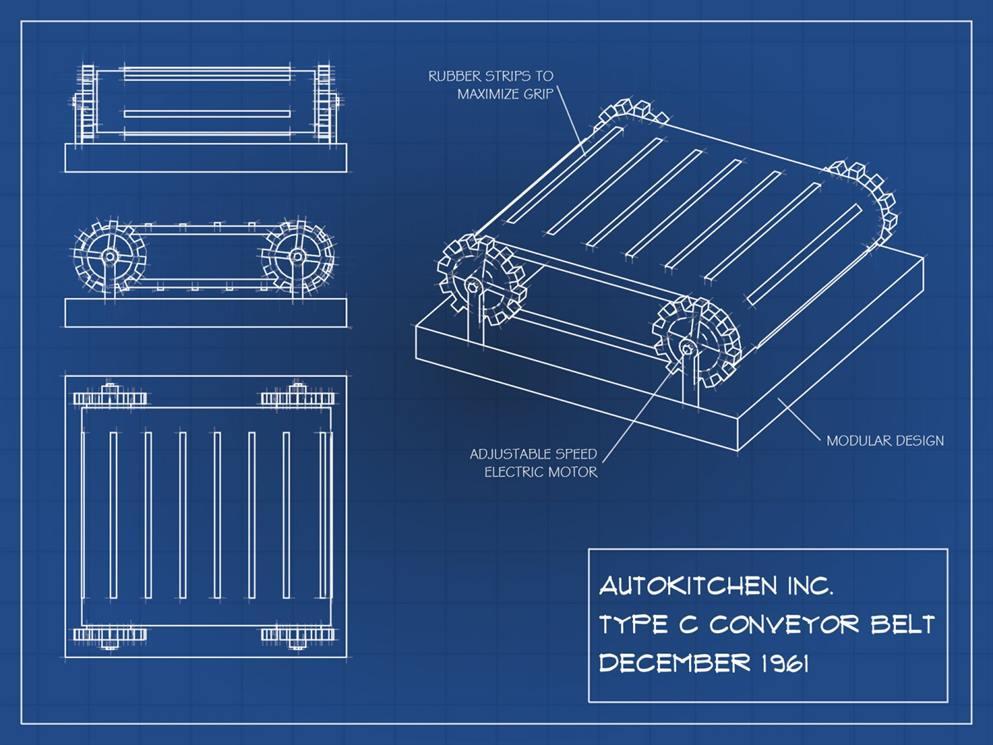 RUBBER STRIPS TO MAXIMIZE GRIP

ADJUSTABLE SPEED ELECTRIC MOTOR

MODULAR DESIGN

AUTOKITCHEN INC.
TYPE C CONVEYOR BELT
DECEMBER 1961