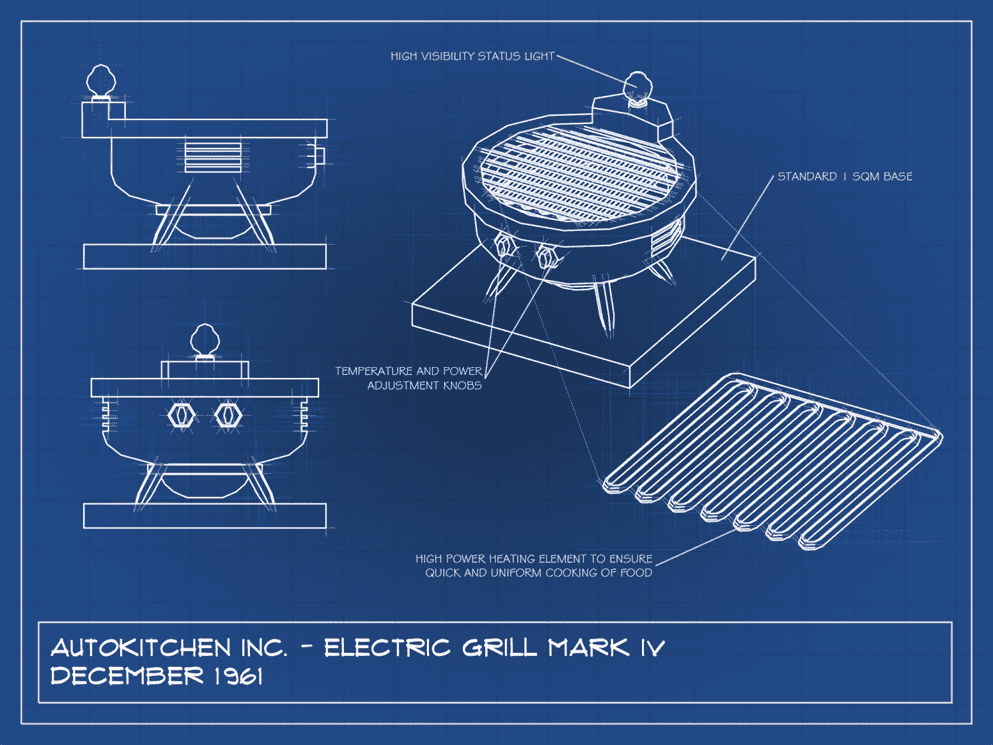 HIGH VISIBILITY STATUS LIGHT

STANDARD 1 SQM BASE

TEMPERATURE AND POWER ADJUSTMENT KNOBS

HIGH POWER HEATING ELEMENT TO ENSURE QUICK AND UNIFORM COOKING OF FOOD

AUTOKITCHEN INC. - ELECTRIC GRILL MARK IV
DECEMBER 1961